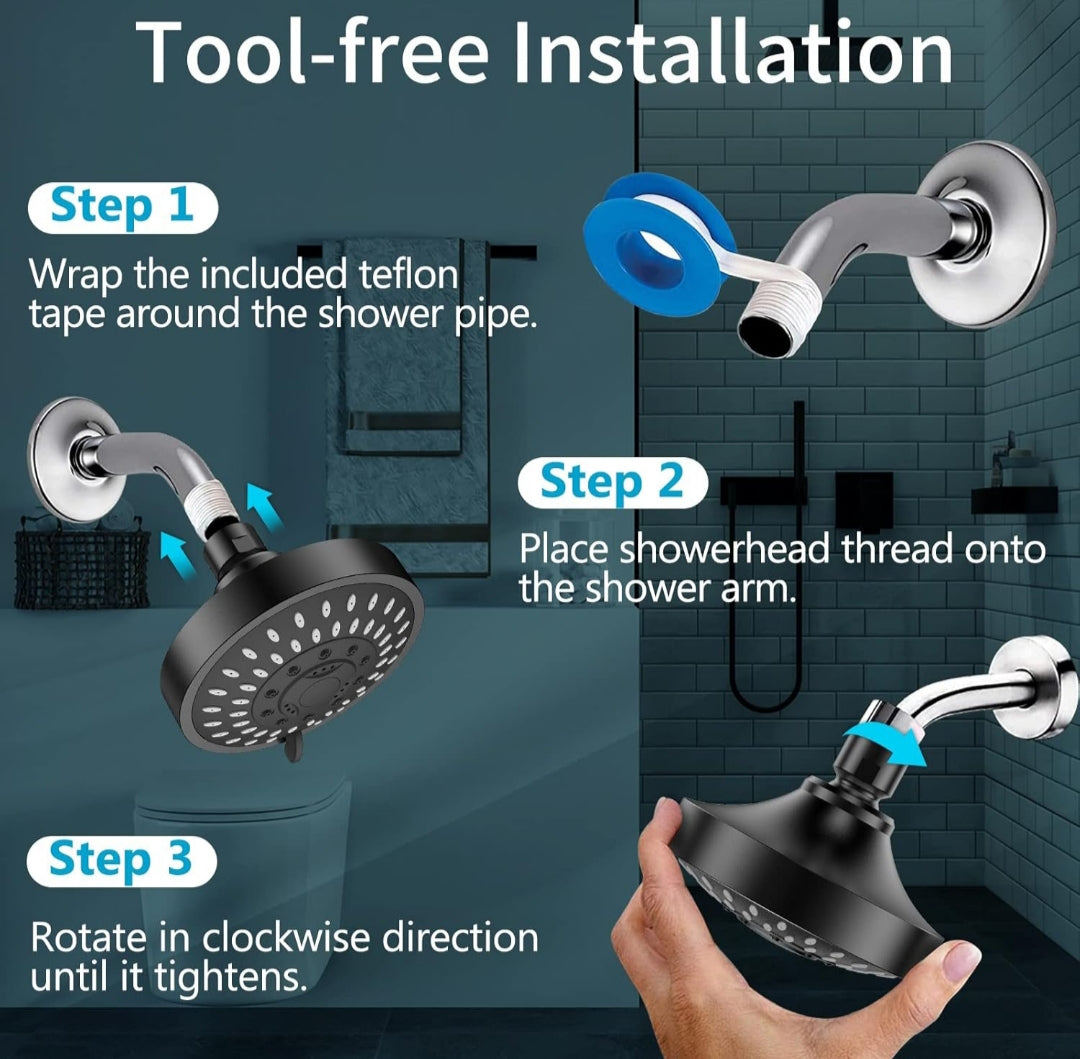 Tool-free Installation

Step 1

Wrap the included teflon tape around the shower pipe.

Step 2

Place showerhead thread onto the shower arm.

Step 3

Rotate in clockwise direction until it tightens.