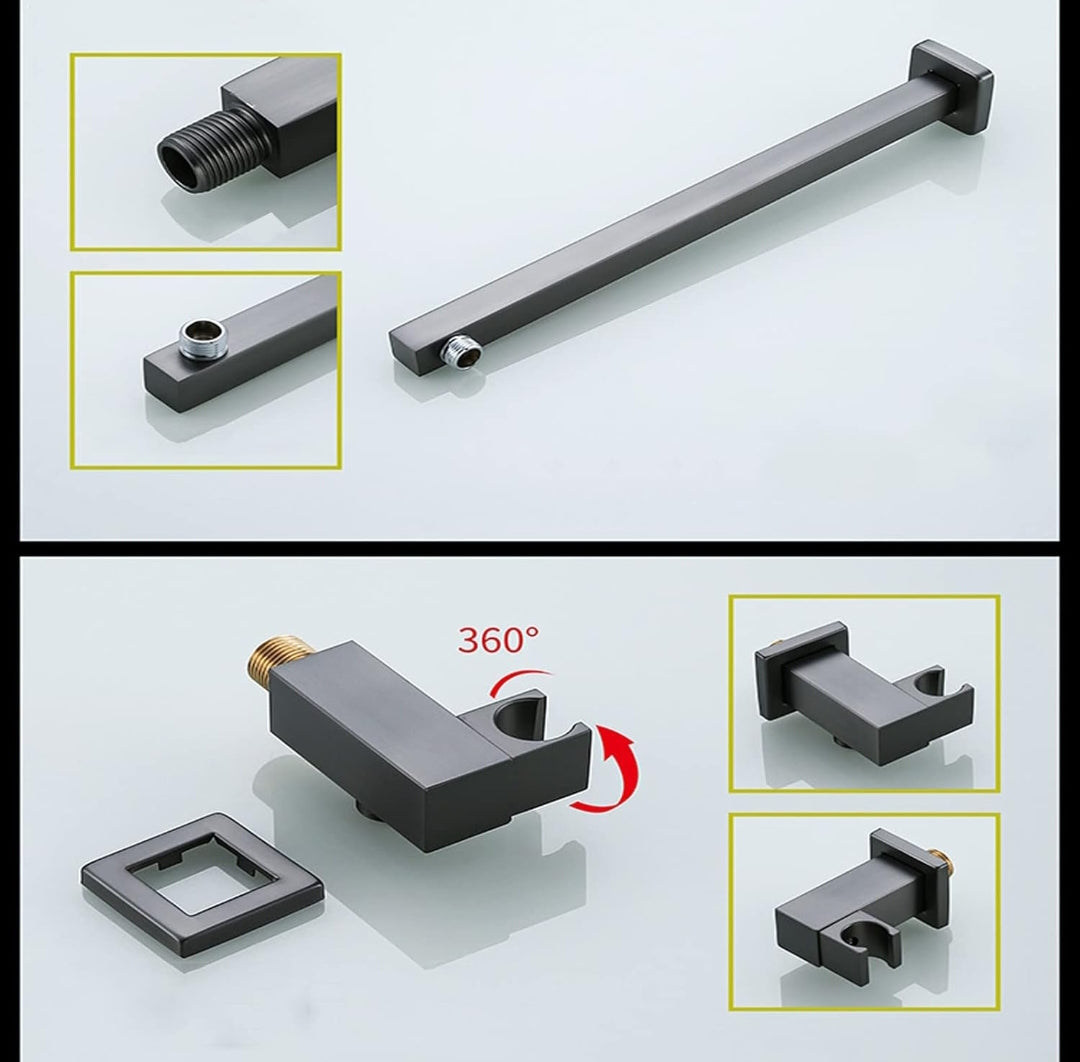 360°