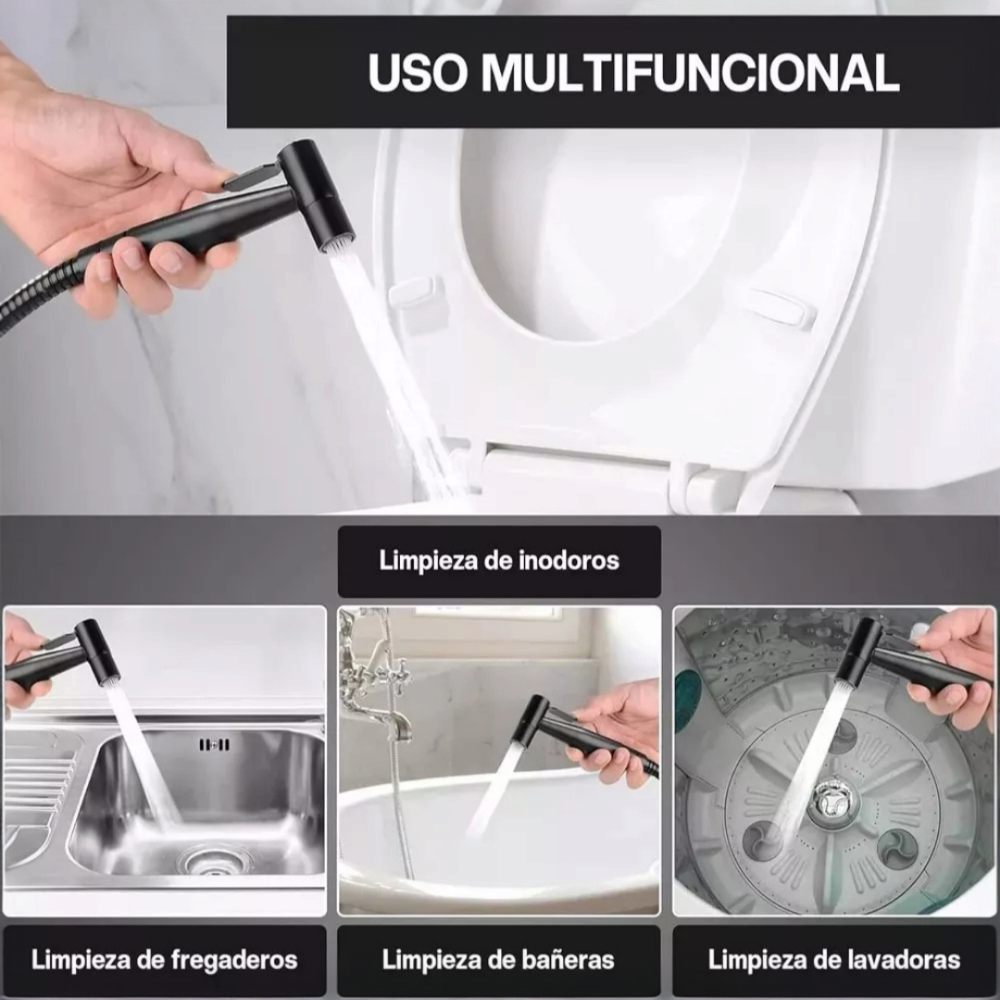 USO MULTIFUNCIONAL

Limpieza de inodoros

Limpieza de fregaderos

Limpieza de bañeras

Limpieza de lavadoras